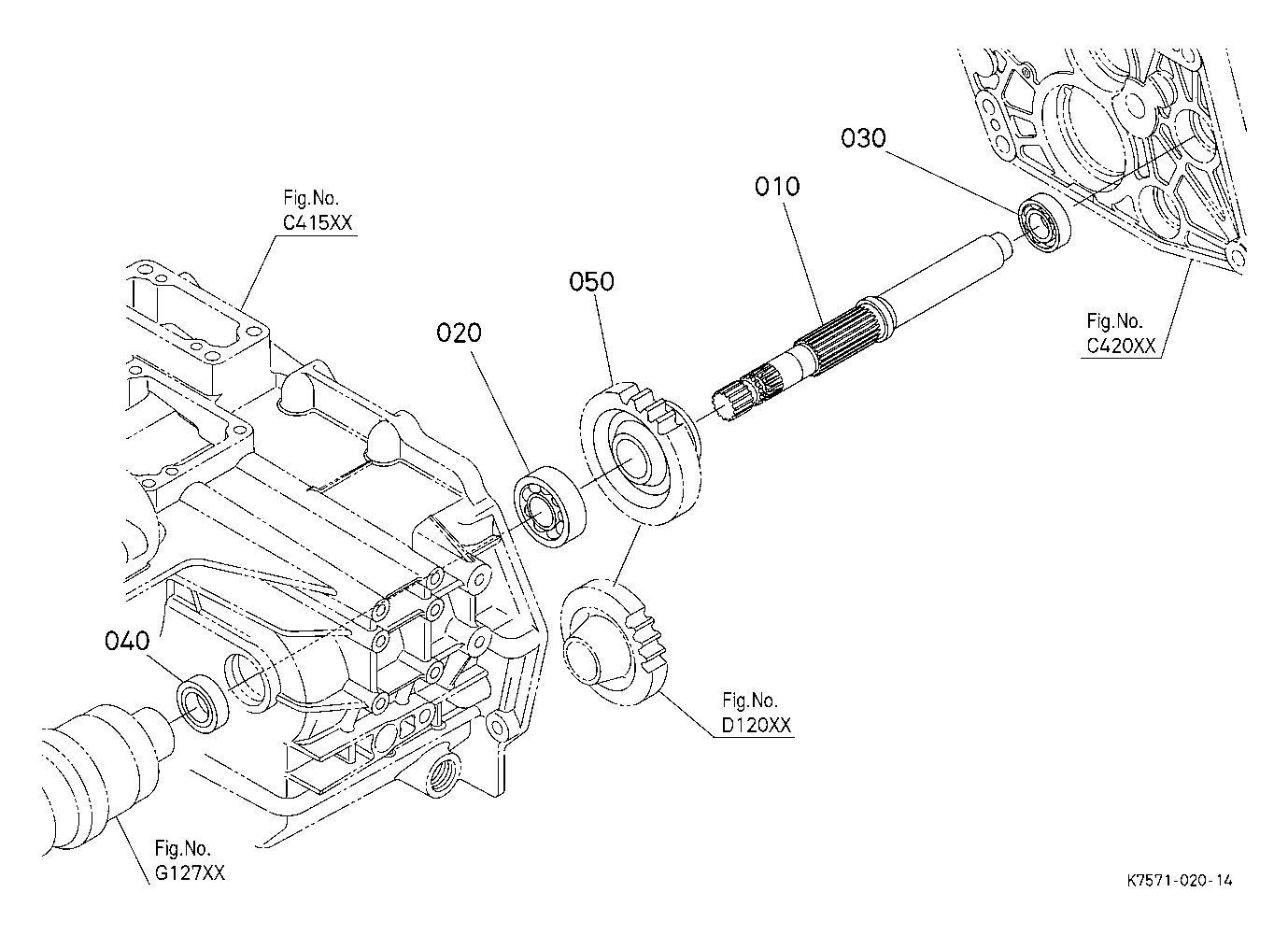 030

010

Fig.No.
C415XX

050

020

Fig.No.
C420XX

040

Fig.No.
D120XX

Fig.No.
G127XX

K7571-020-14